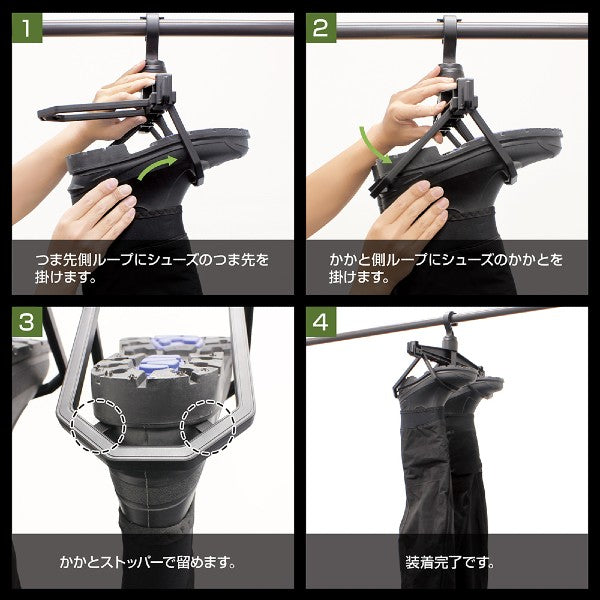 1

つま先側ループにシューズのつま先を掛けます。

2

かかと側ループにシューズのかかとを掛けます。

3

かかとストッパーで留めます。

4

装着完了です。