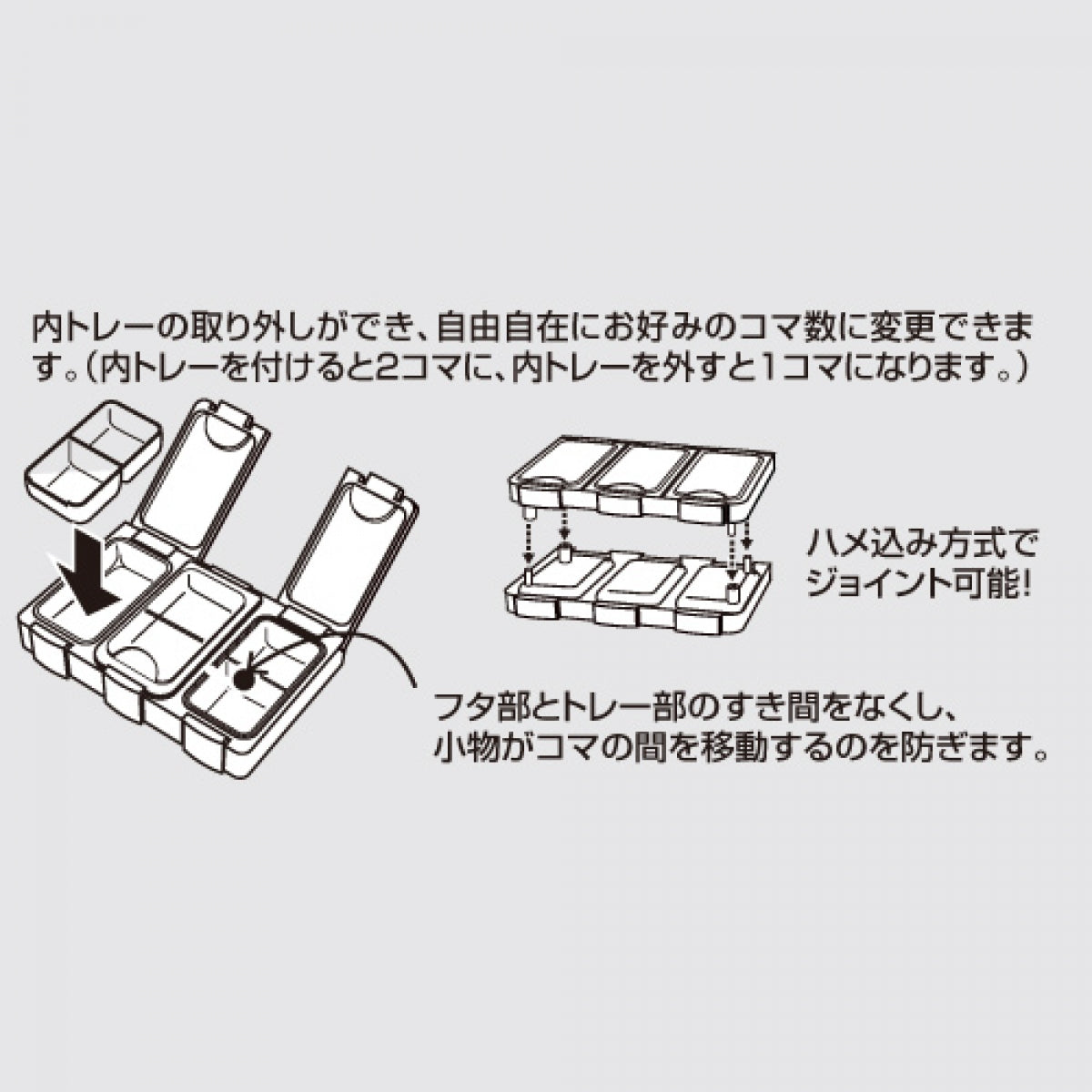 内トレーの取り外しができ、自由自在にお好みのコマ数に変更できます。（内トレーを付けると2コマに、内トレーを外すと1コマになります。）

ハメ込み方式でジョイント可能!

フタ部とトレー部のすき間をなくし、小物がコマの間を移動するのを防ぎます。