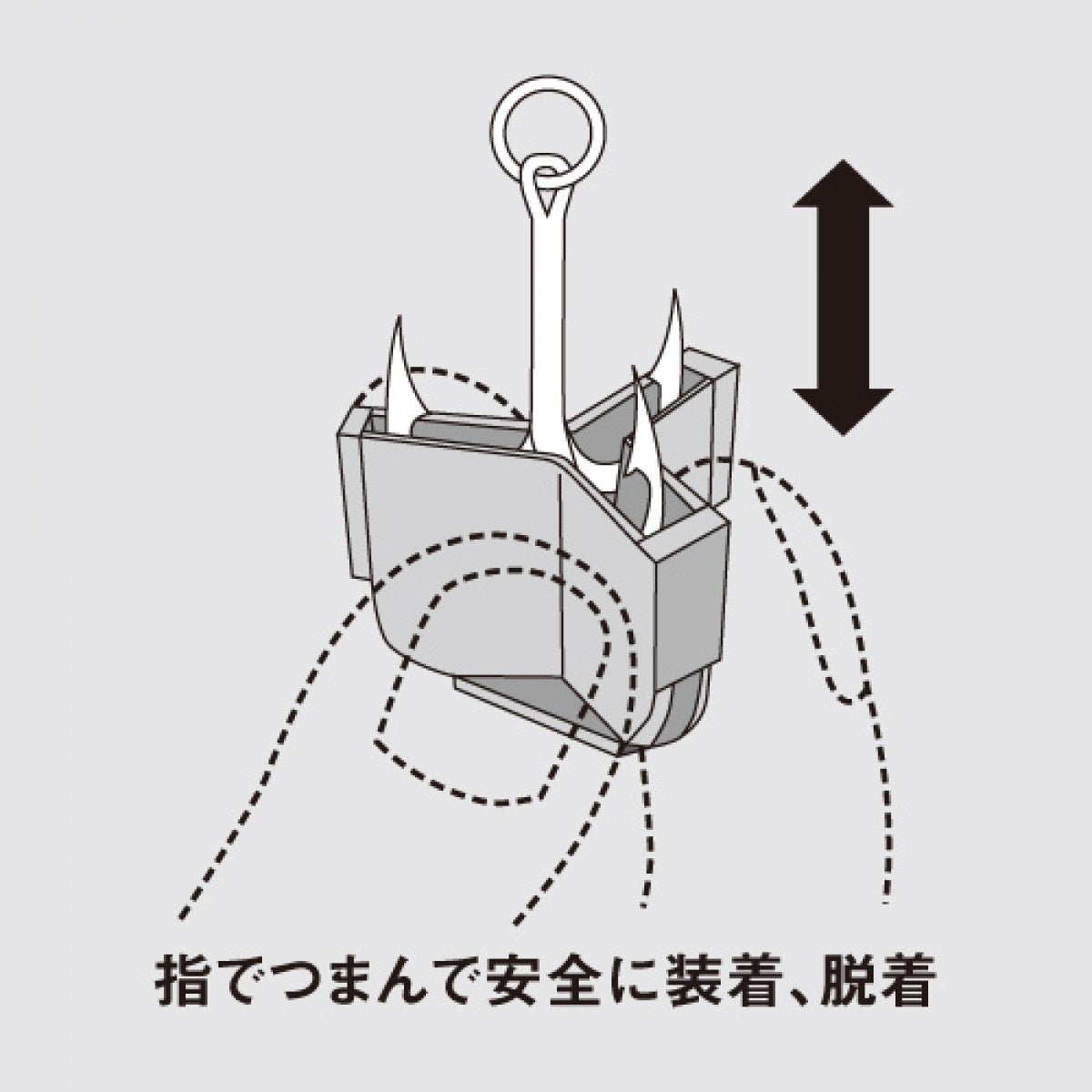 指でつまんで安全に装着、脱着