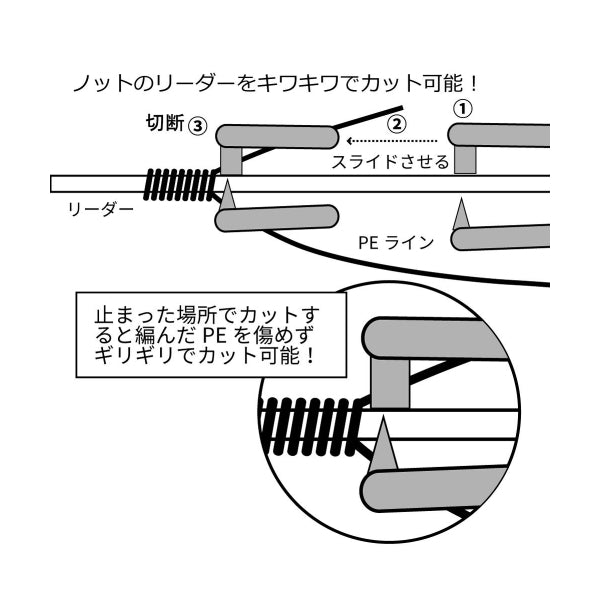 ノットのリーダーをキワキワでカット可能！

切断 ③

②

①

スライドさせる

リーダー

PE ライン

止まった場所でカットすると編んだ PE を傷めずギリギリでカット可能！