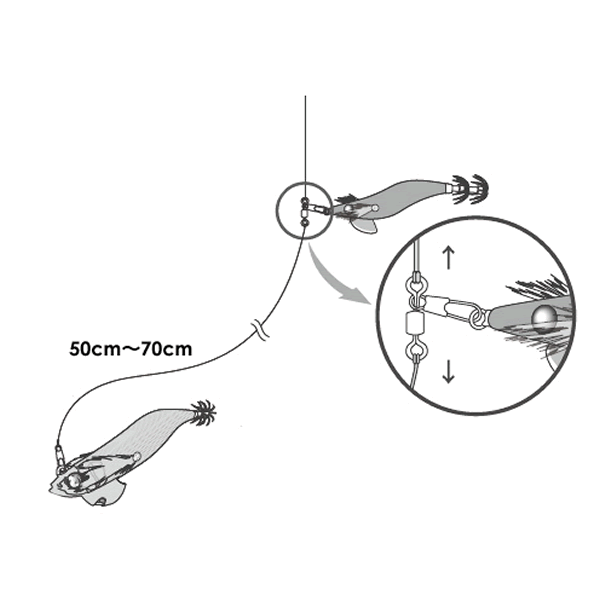 50cm～70cm