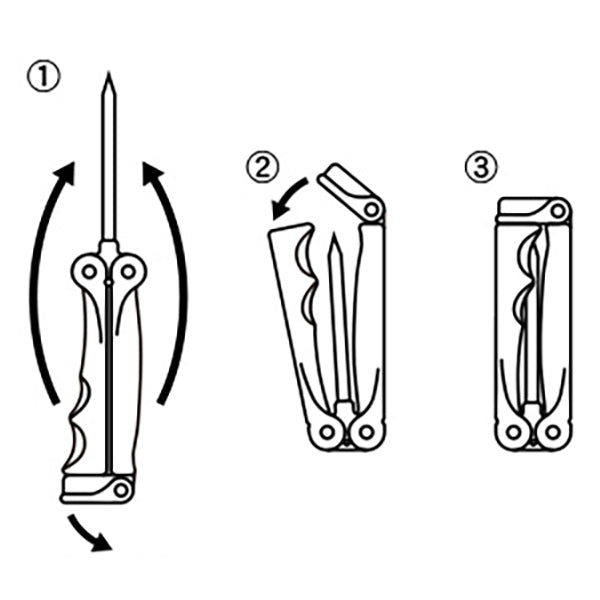 ①

②

③